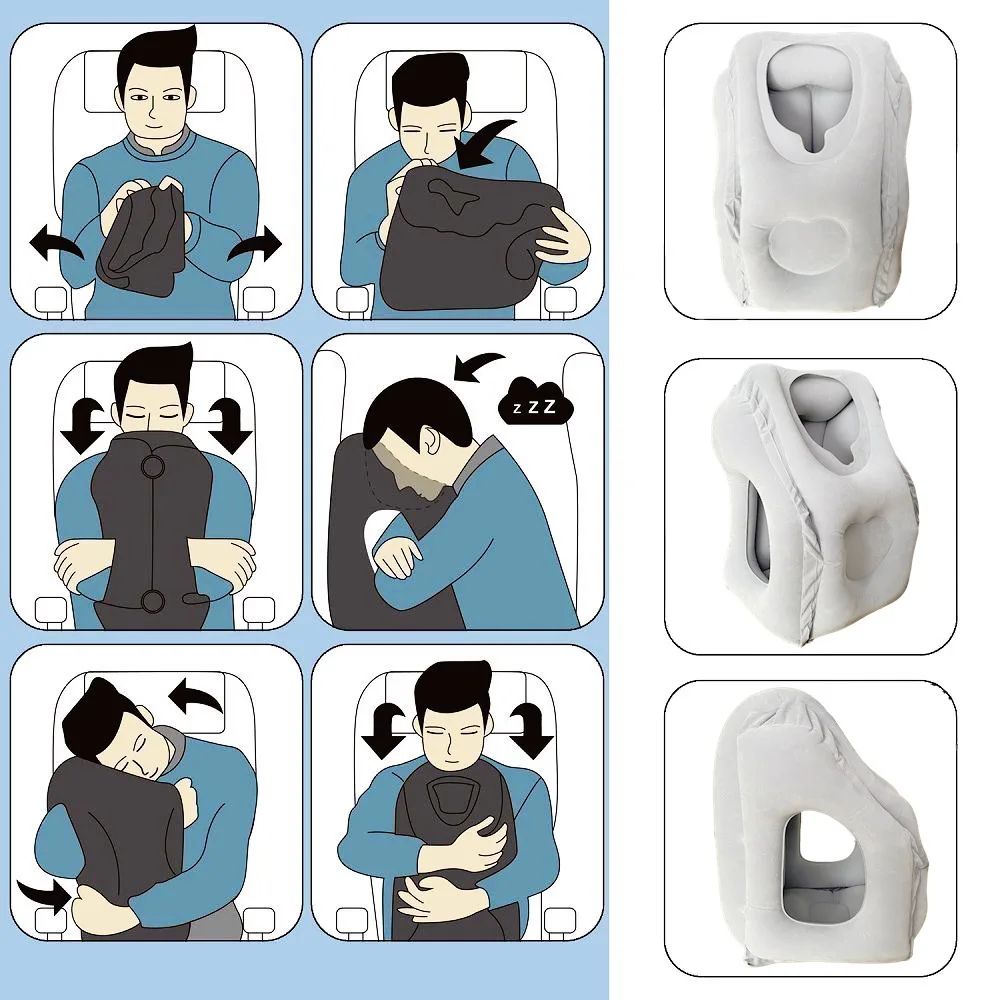 z z Z